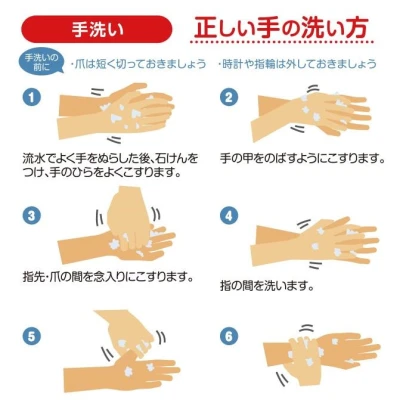 手洗い

正しい手の洗い方

手洗いの前に

・爪は短く切っておきましょう

・時計や指輪は外しておきましょう

1

流水でよく手をぬらした後、石けんをつけ、手のひらをよくこすります。

2

手の甲をのばすようにこすります。

3

指先・爪の間を念入りにこすります。

4

指の間を洗います。

5

6