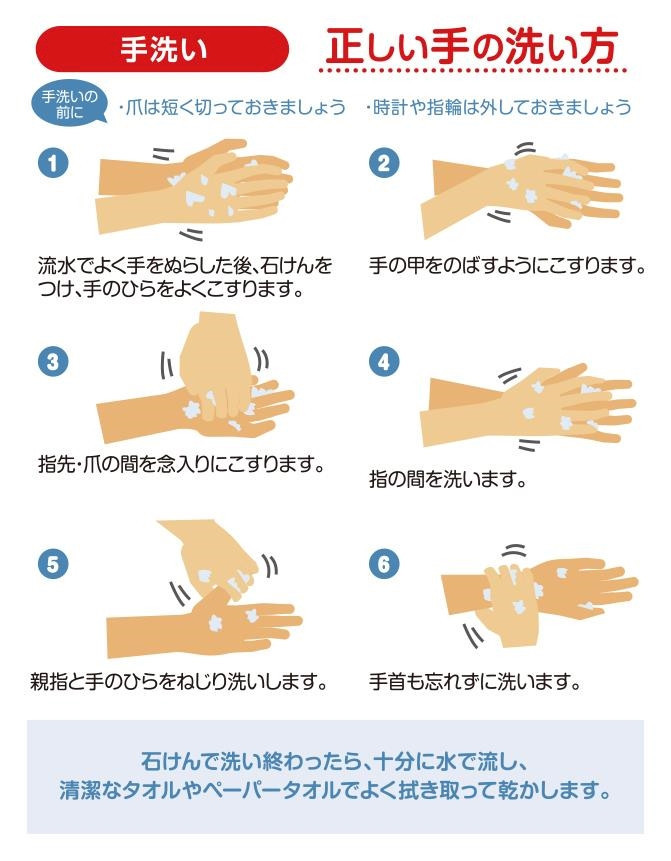 手洗い

正しい手の洗い方

手洗いの前に

・爪は短く切っておきましょう

・時計や指輪は外しておきましょう

1

流水でよく手をぬらした後、石けんをつけ、手のひらをよくこすります。

2

手の甲をのばすようにこすります。

3

指先・爪の間を念入りにこすります。

4

指の間を洗います。

5

親指と手のひらをねじり洗いします。

6

手首も忘れずに洗います。

石けんで洗い終わったら、十分に水で流し、清潔なタオルやペーパータオルでよく拭き取って乾かします。