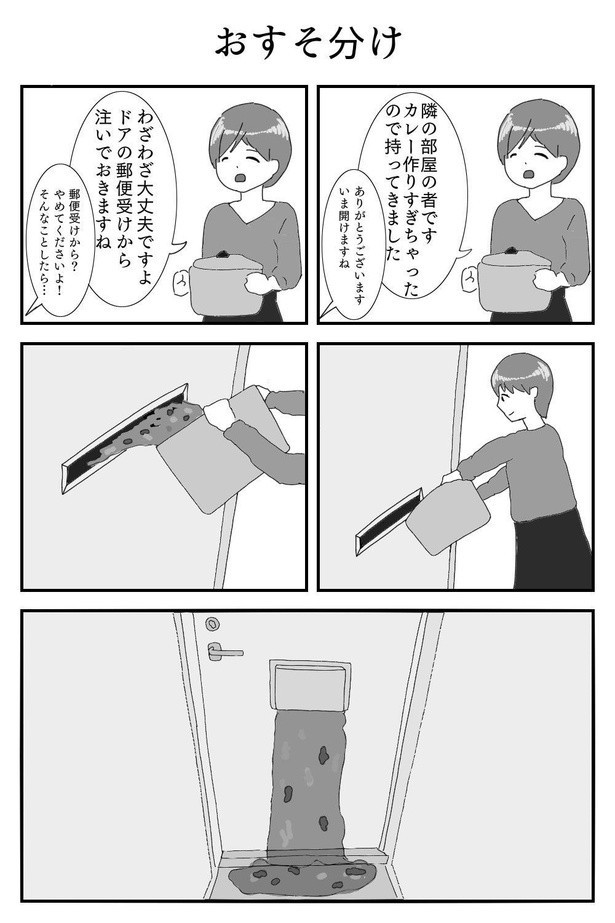 おすそ分け

隣の部屋の者です
カレー作りすぎちゃったので持ってきました

ありがとうございます
いま開けますね

わざわざ大丈夫ですよ
ドアの郵便受けから注いでおきますね

郵便受けから？
やめてくださいよ！
そんなことしたら…